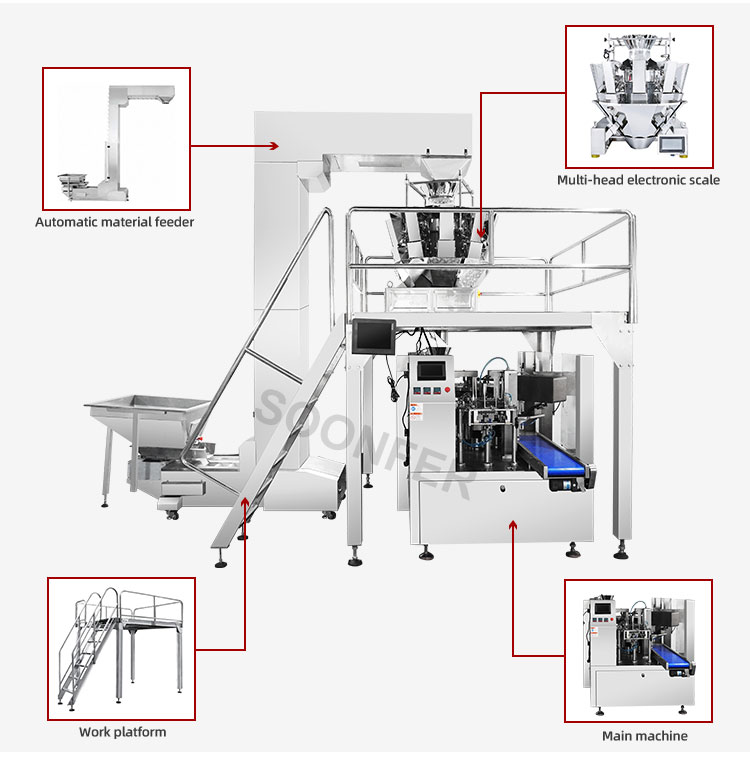 Automatic material feeder

Multi-head electronic scale

SOONFER

Work platform

Main machine